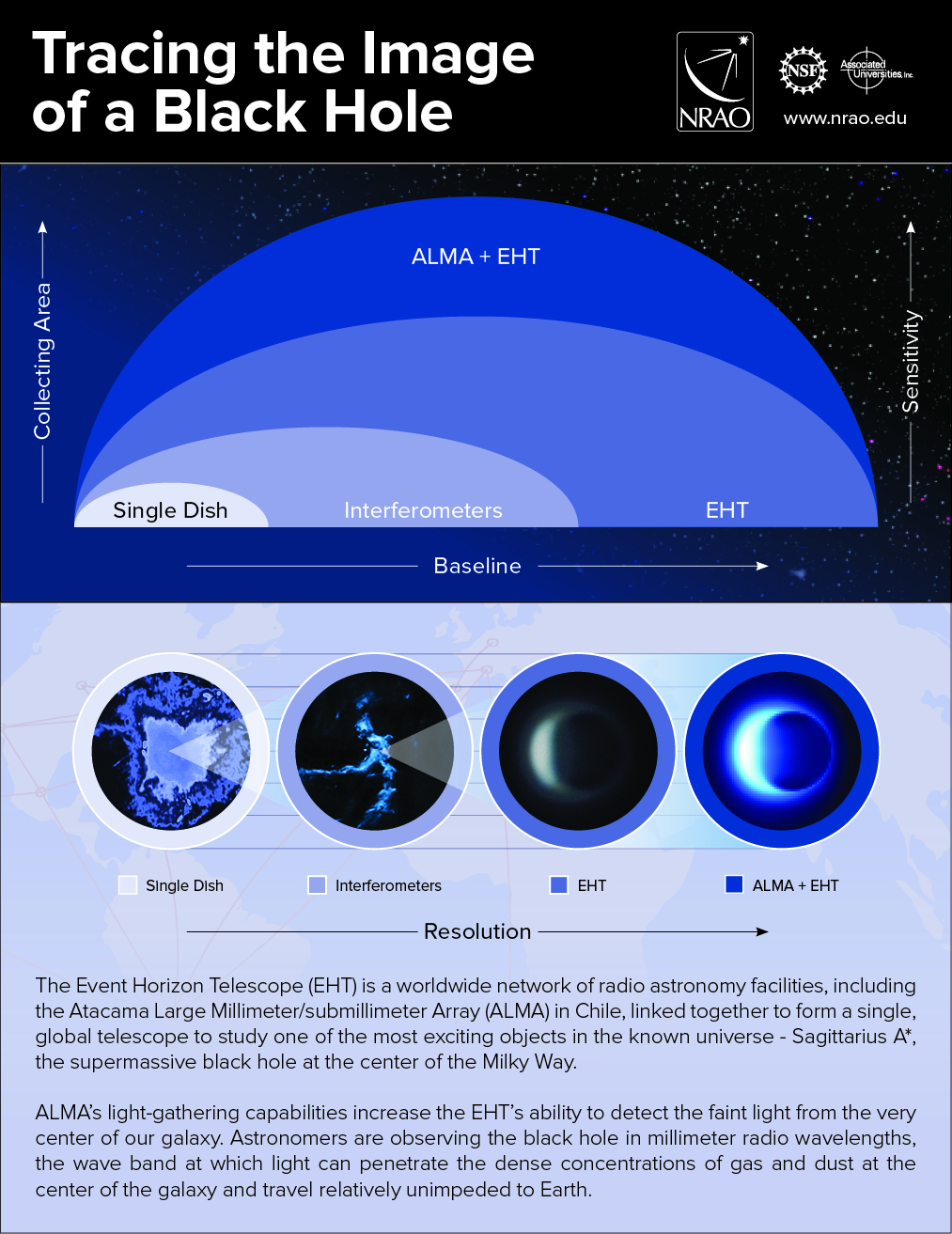 Tracing the Image of a Black Hole

NRAO

NSF

Associated Universities, Inc.

www.nrao.edu

Collecting Area

ALMA + EHT

Sensitivity

Single Dish

Interferometers

EHT

Baseline

Single Dish

Interferometers

EHT

ALMA + EHT

Resolution

The Event Horizon Telescope (EHT) is a worldwide network of radio astronomy facilities, including the Atacama Large Millimeter/submillimeter Array (ALMA) in Chile, linked together to form a single, global telescope to study one of the most exciting objects in the known universe - Sagittarius A*, the supermassive black hole at the center of the Milky Way.

ALMA's light-gathering capabilities increase the EHT's ability to detect the faint light from the very center of our galaxy. Astronomers are observing the black hole in millimeter radio wavelengths, the wave band at which light can penetrate the dense concentrations of gas and dust at the center of the galaxy and travel relatively unimpeded to Earth.